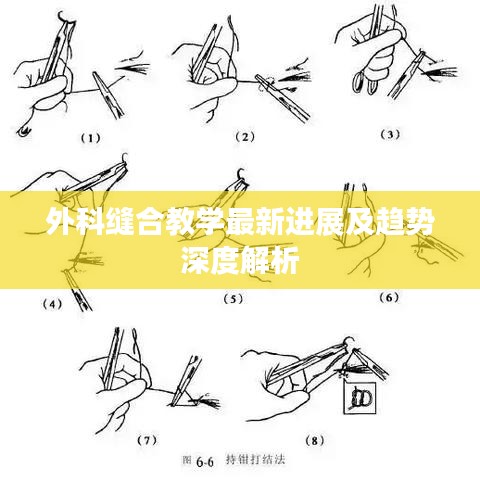 （1）　（2）　（3）

外科缝合教学最新进展及趋势深度解析

（4）　（5）　（6）

（7）　（8）

图 6-6　持钳打结法